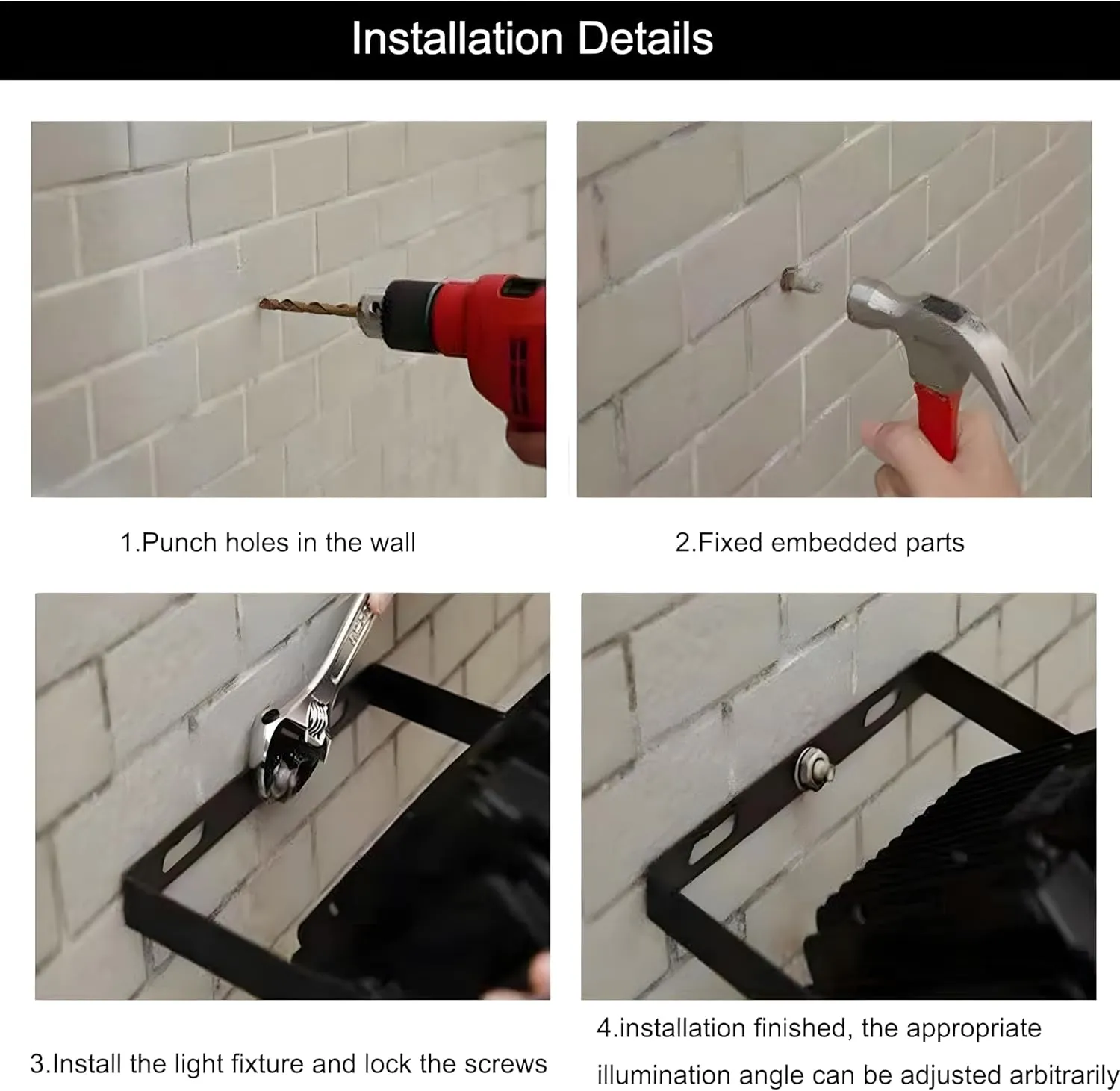 Installation Details

1.Punch holes in the wall

2.Fixed embedded parts

3.Install the light fixture and lock the screws

4.installation finished, the appropriate illumination angle can be adjusted arbitrarily