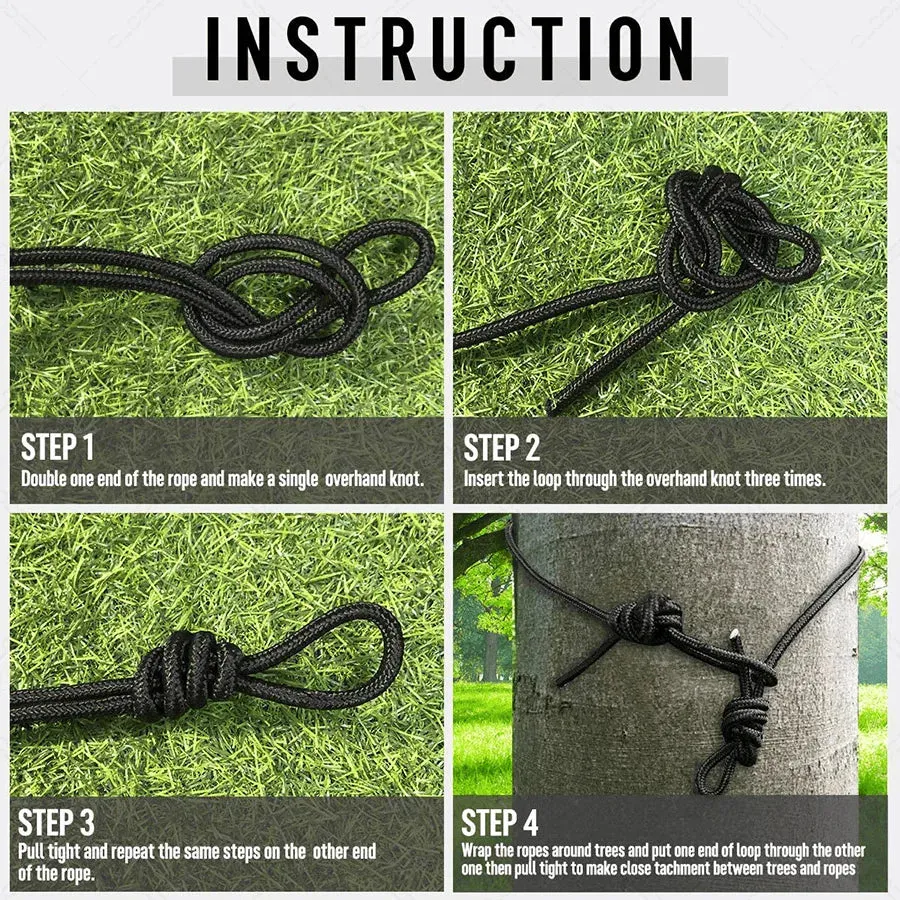 INSTRUCTION

STEP 1
Double one end of the rope and make a single overhand knot.

STEP 2
Insert the loop through the overhand knot three times.

STEP 3
Pull tight and repeat the same steps on the other end of the rope.

STEP 4
Wrap the ropes around trees and put one end of loop through the other one then pull tight to make close tachment between trees and ropes