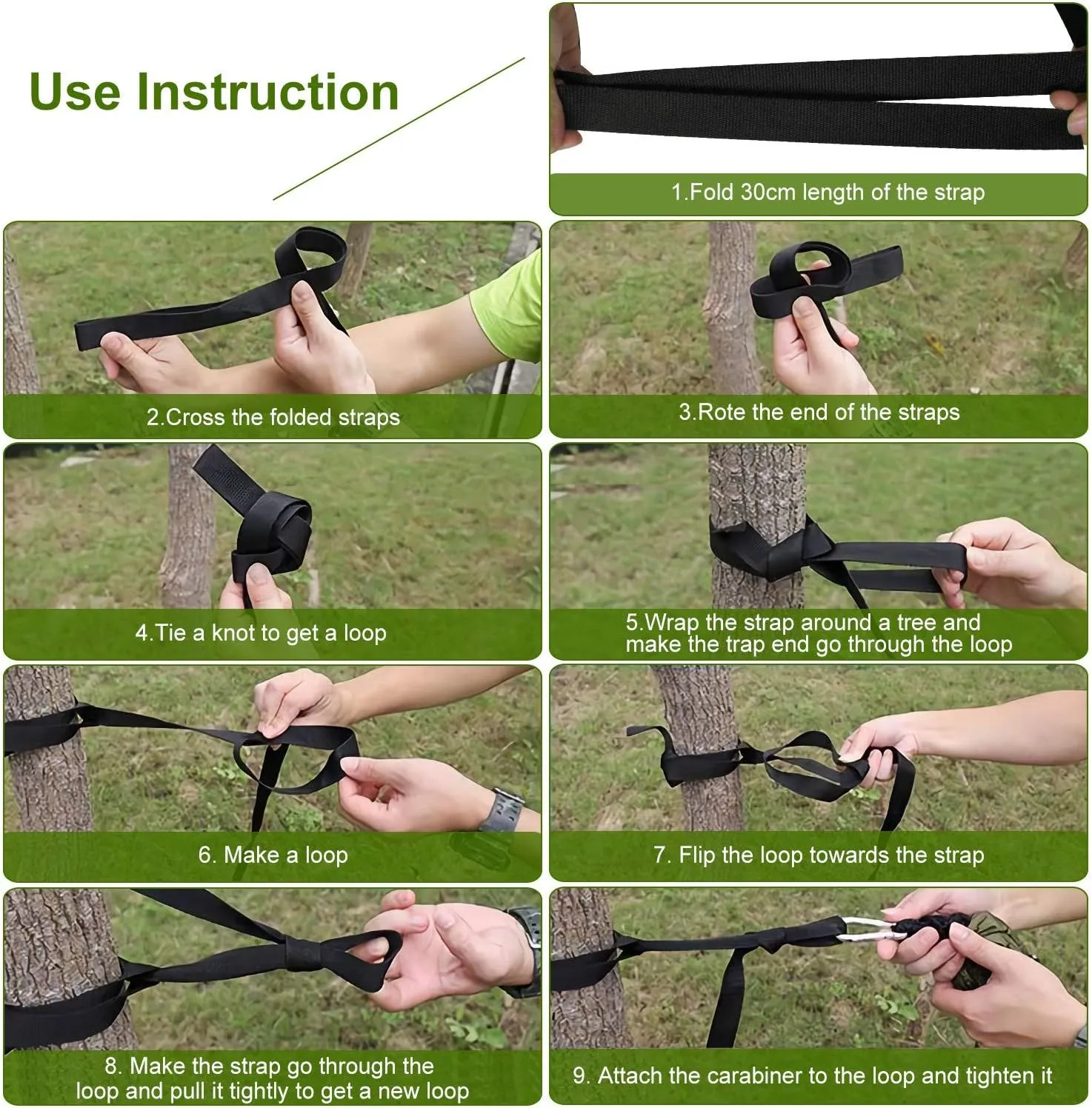 Use Instruction

1.Fold 30cm length of the strap

2.Cross the folded straps

3.Rote the end of the straps

4.Tie a knot to get a loop

5.Wrap the strap around a tree and make the trap end go through the loop

6. Make a loop

7. Flip the loop towards the strap

8. Make the strap go through the loop and pull it tightly to get a new loop

9. Attach the carabiner to the loop and tighten it