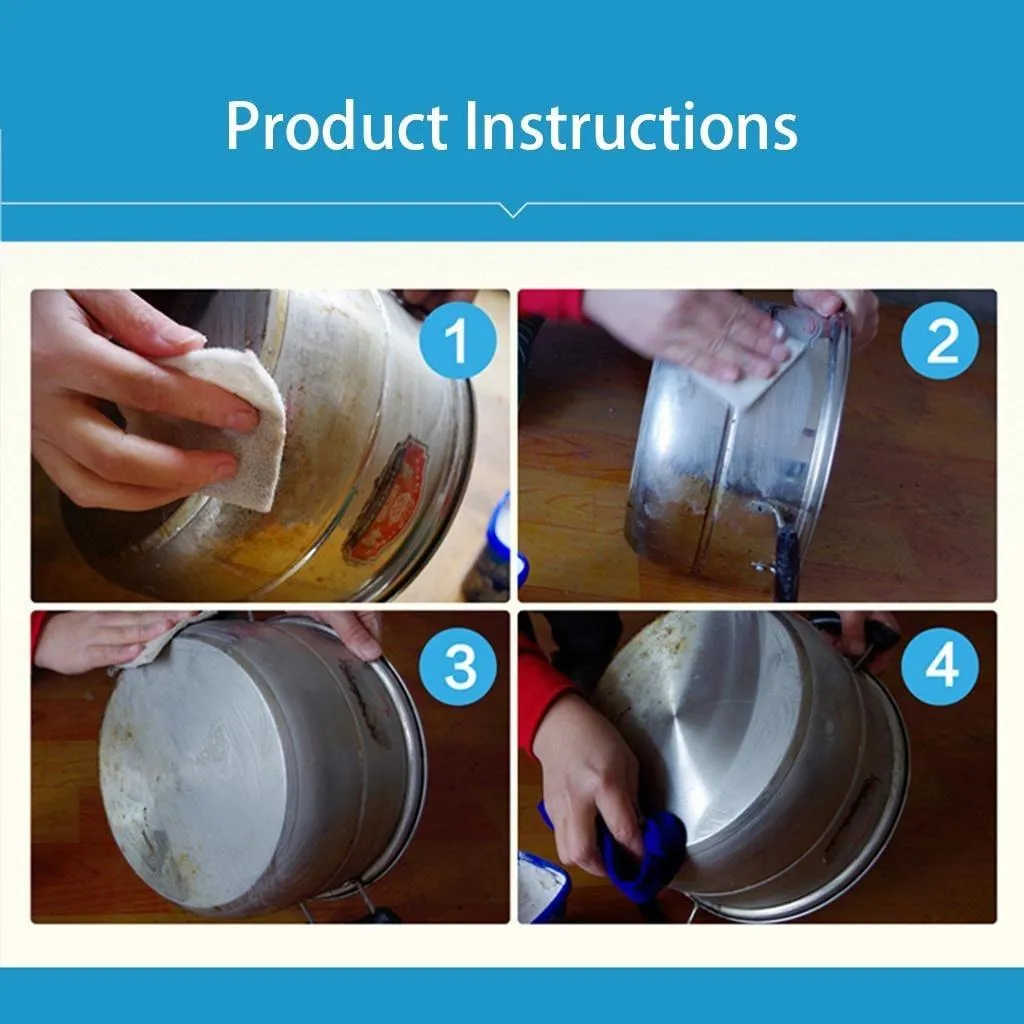 Product Instructions

1

2

3

4