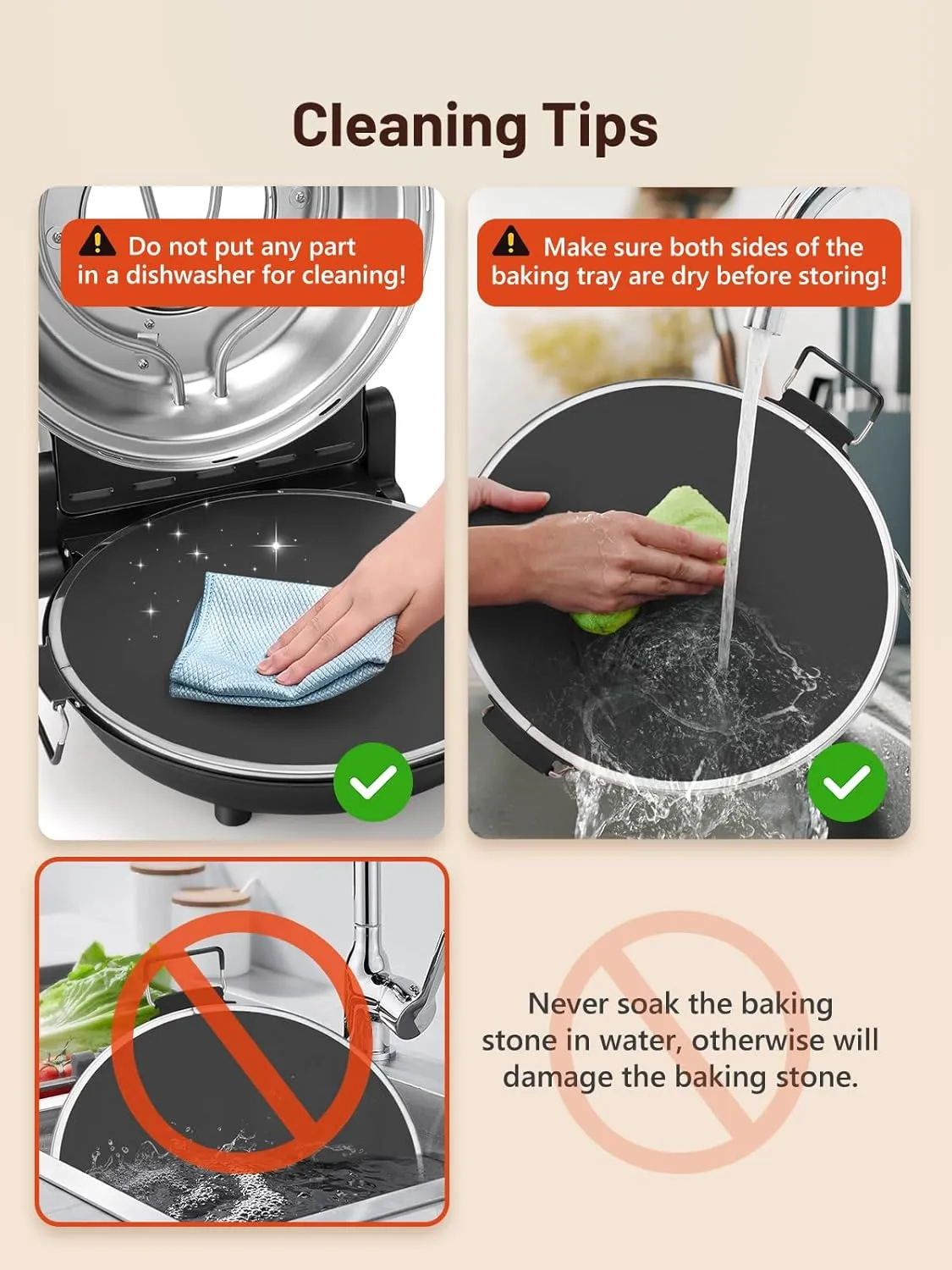 Cleaning Tips

Do not put any part in a dishwasher for cleaning!

Make sure both sides of the baking tray are dry before storing!

Never soak the baking stone in water, otherwise will damage the baking stone.