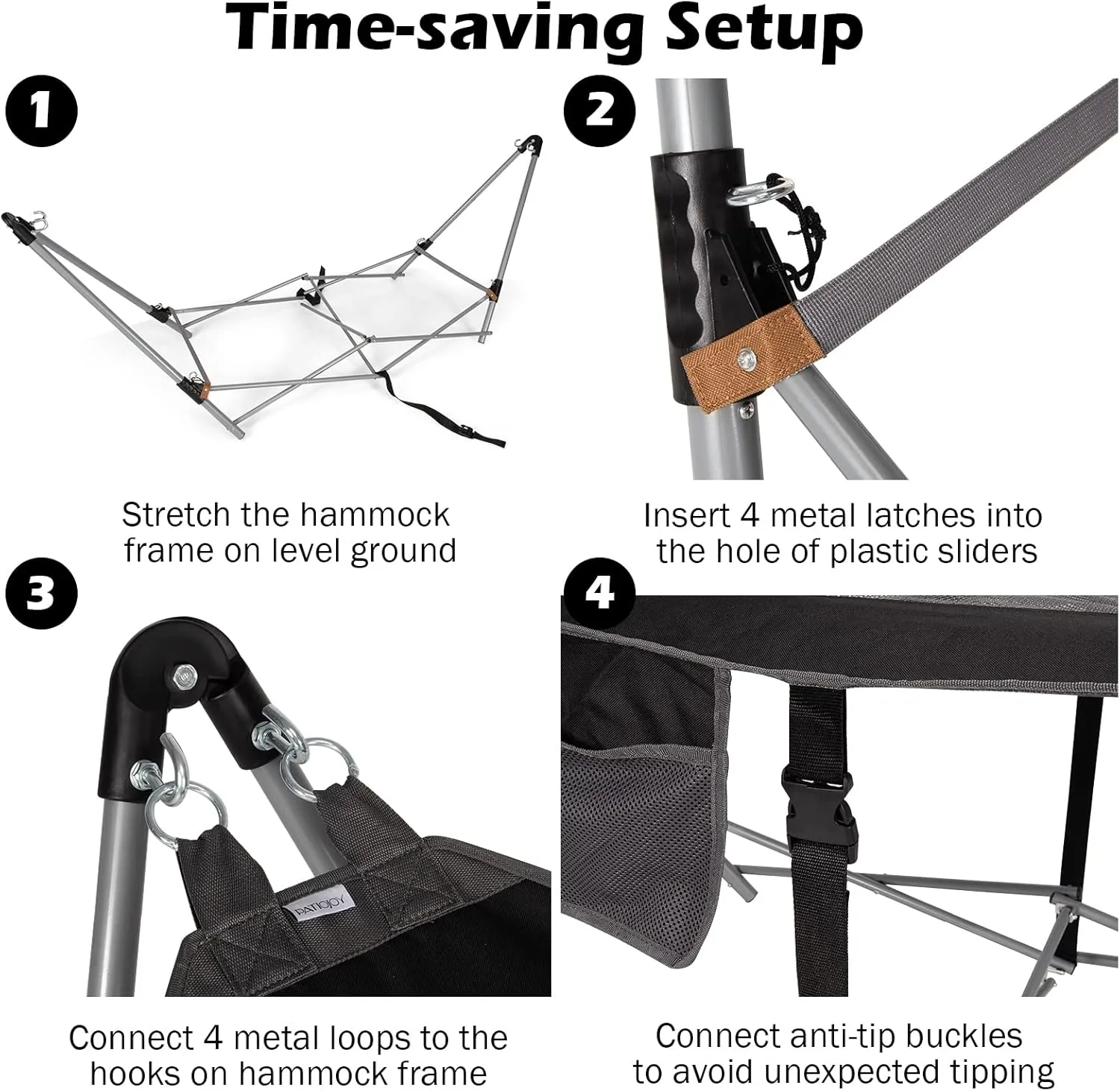 Time-saving Setup

1

Stretch the hammock frame on level ground

2

Insert 4 metal latches into the hole of plastic sliders

3

PATIOJOY

Connect 4 metal loops to the hooks on hammock frame

4

Connect anti-tip buckles to avoid unexpected tipping