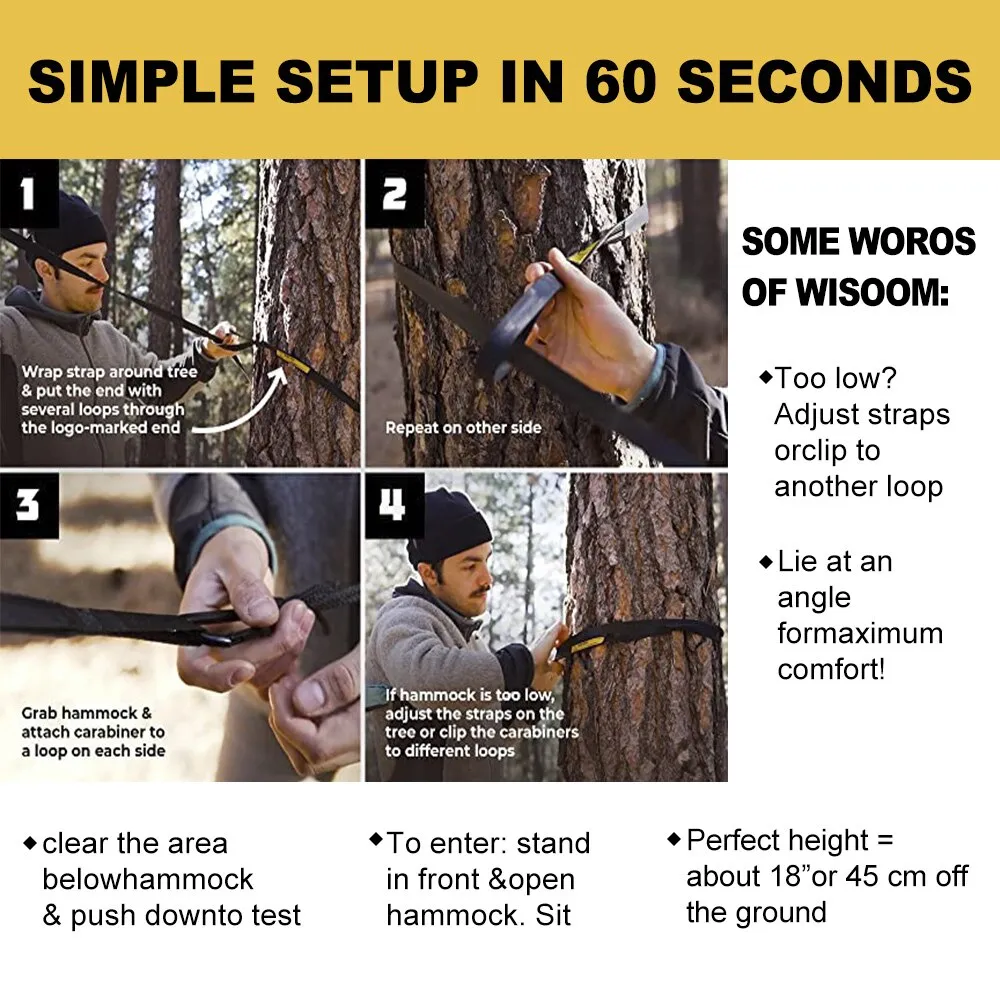 SIMPLE SETUP IN 60 SECONDS

1

Wrap strap around tree & put the end with several loops through the logo-marked end

2

Repeat on other side

3

Grab hammock & attach carabiner to a loop on each side

4

If hammock is too low, adjust the straps on the tree or clip the carabiners to different loops

SOME WOROS OF WISOOM:

◆Too low? Adjust straps orclip to another loop

◆Lie at an angle formaximum comfort!

◆clear the area belowhammock & push downto test

◆To enter: stand in front &open hammock. Sit

◆Perfect height = about 18”or 45 cm off the ground