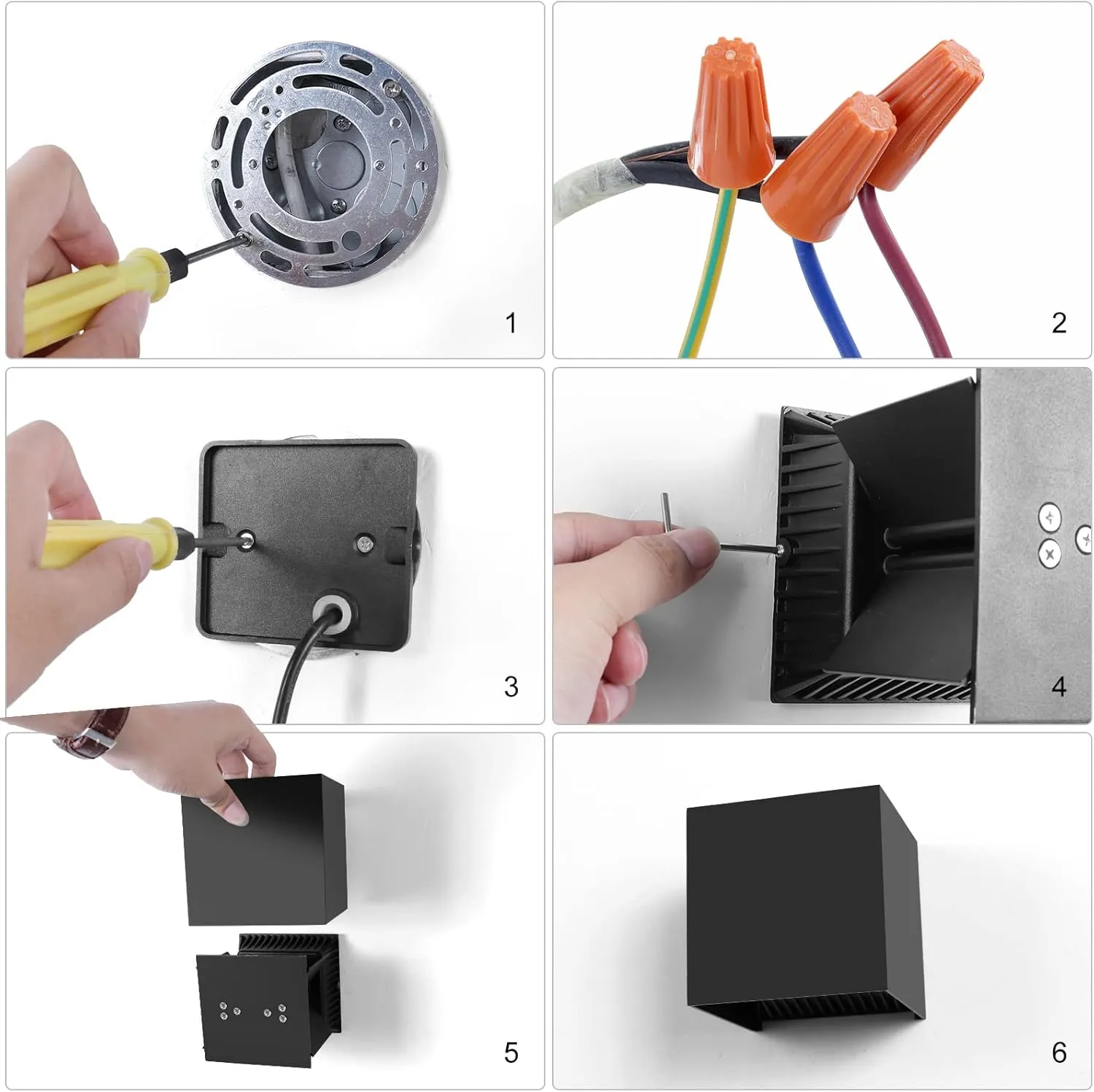 1

2

3

4

5

6