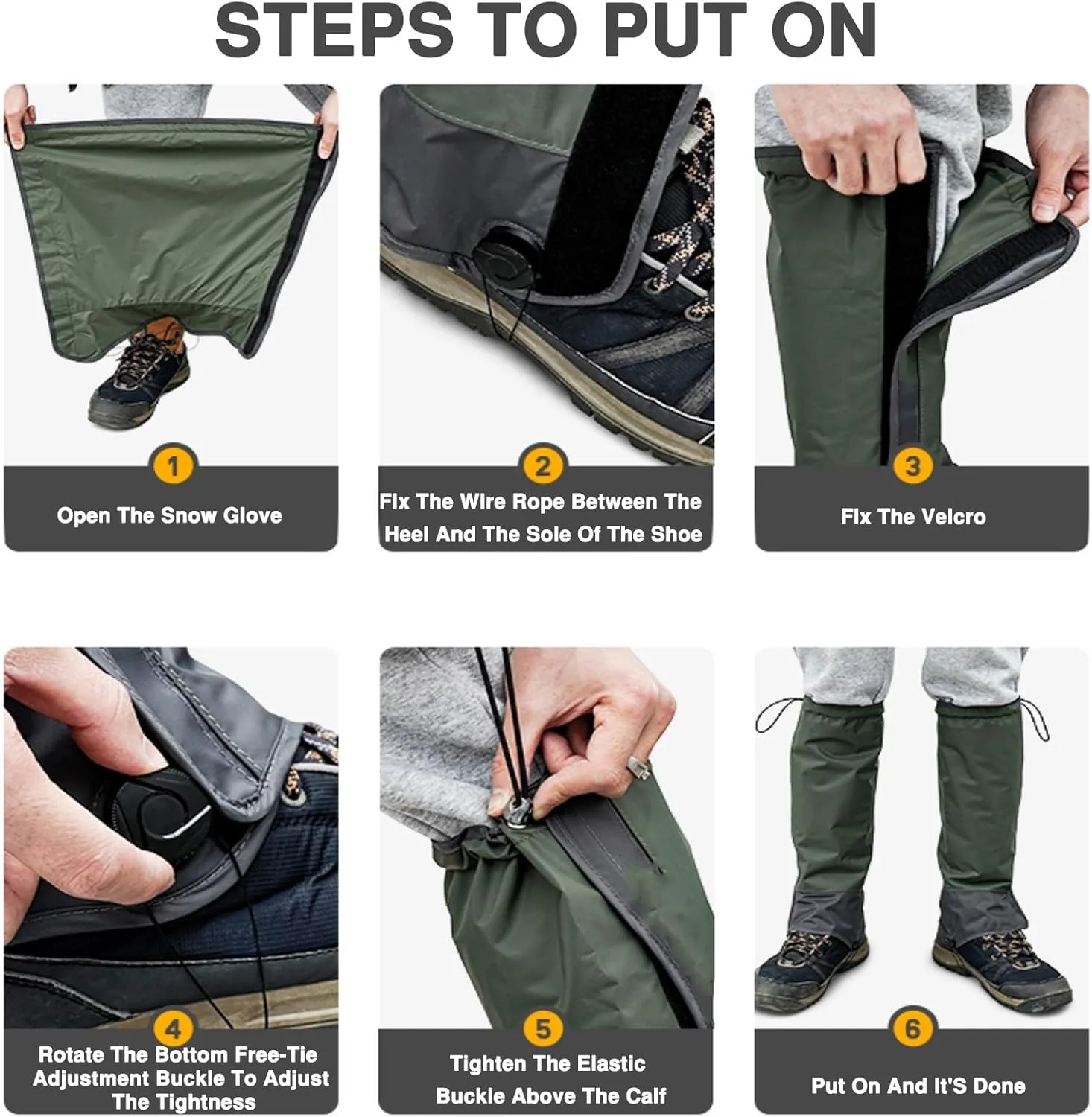 STEPS TO PUT ON

1
Open The Snow Glove

2
Fix The Wire Rope Between The Heel And The Sole Of The Shoe

3
Fix The Velcro

4
Rotate The Bottom Free-Tie Adjustment Buckle To Adjust The Tightness

5
Tighten The Elastic Buckle Above The Calf

6
Put On And It'S Done