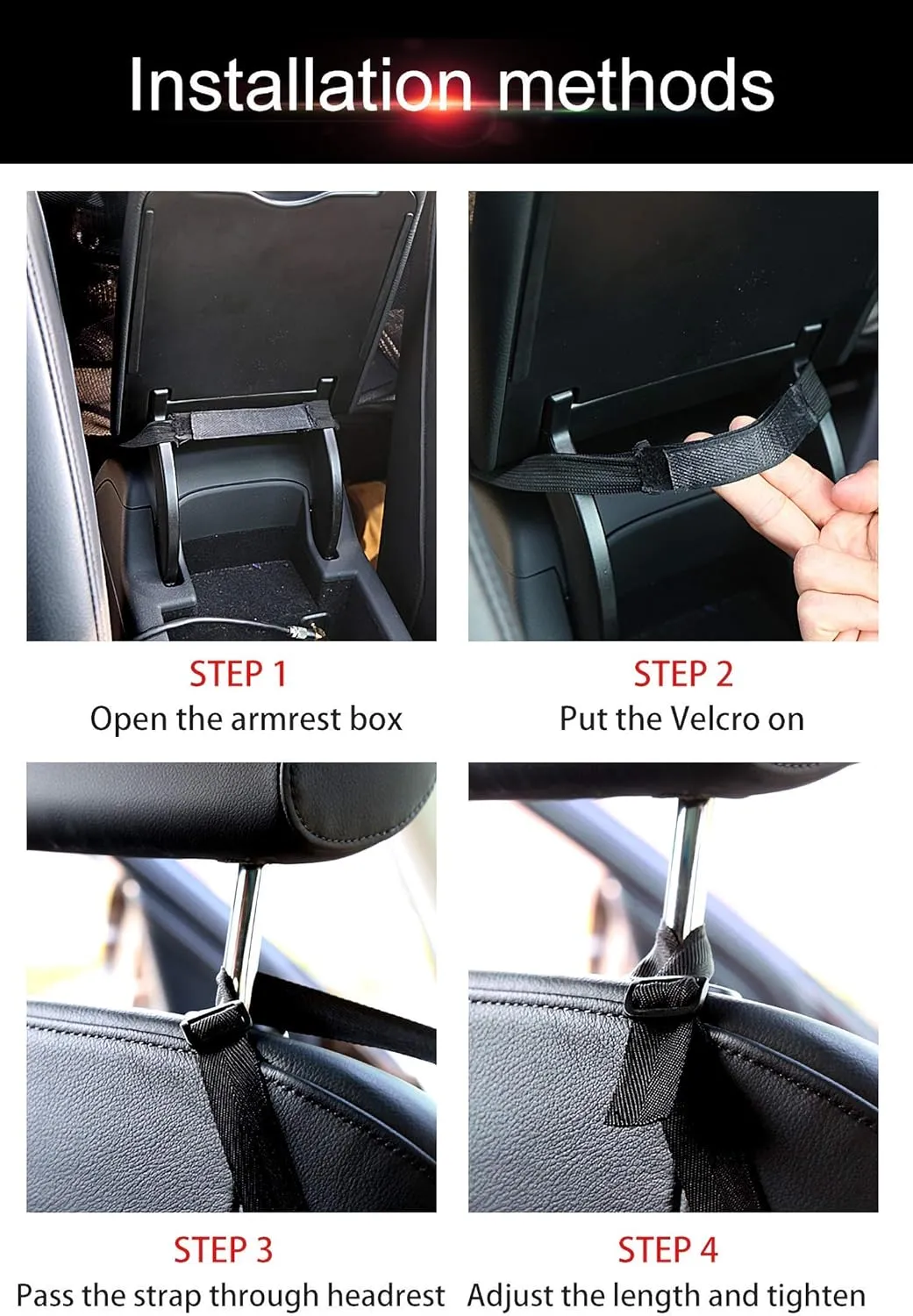 Installation methods

STEP 1
Open the armrest box

STEP 2
Put the Velcro on

STEP 3
Pass the strap through headrest

STEP 4
Adjust the length and tighten